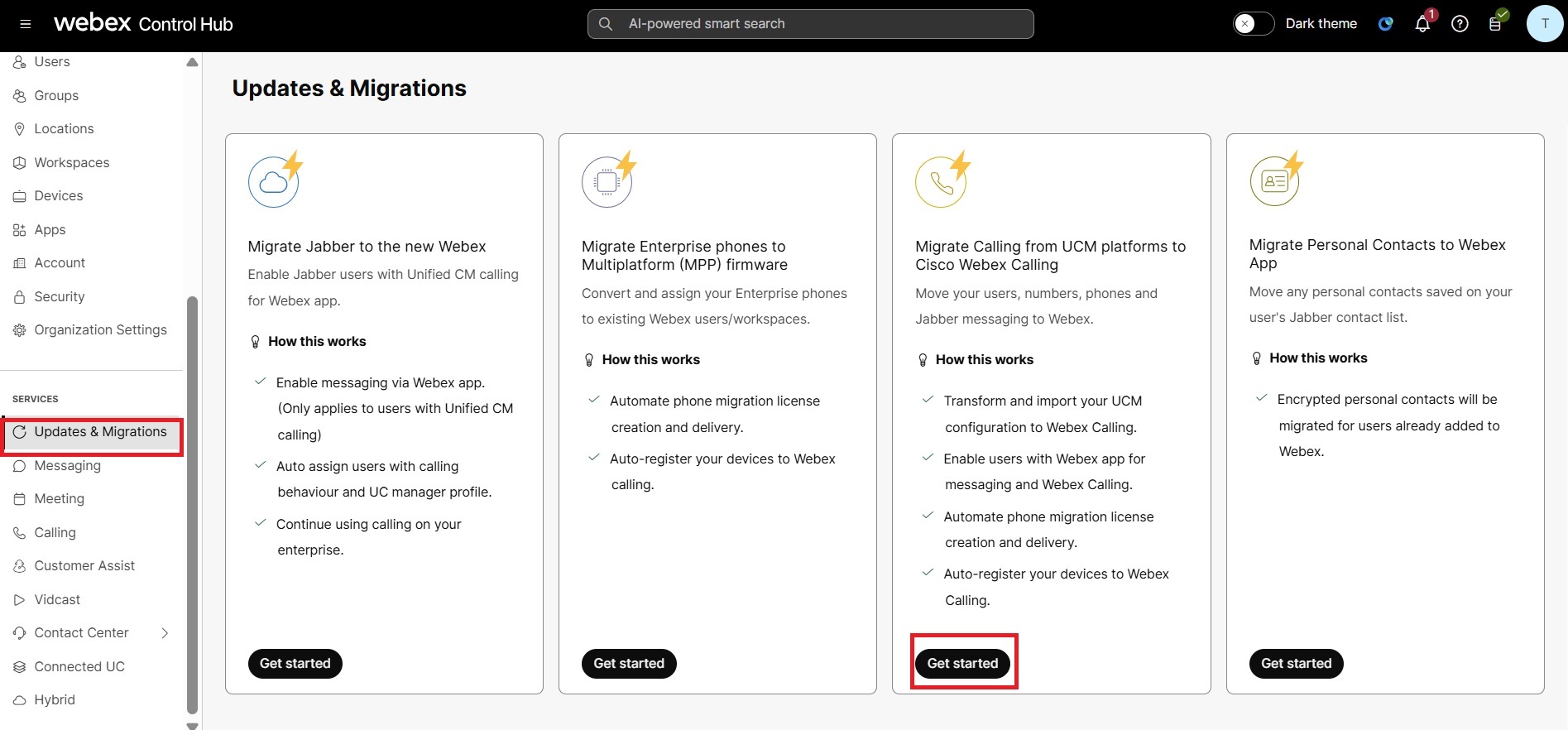 webex Control Hub

AI-powered smart search

Dark theme

1

T

Users
Groups
Locations
Workspaces
Devices
Apps
Account
Security
Organization Settings

SERVICES

Updates & Migrations
Messaging
Meeting
Calling
Customer Assist
Vidcast
Contact Center
Connected UC
Hybrid

Updates & Migrations

Migrate Jabber to the new Webex

Enable Jabber users with Unified CM calling for Webex app.

How this works

Enable messaging via Webex app. (Only applies to users with Unified CM calling)

Auto assign users with calling behaviour and UC manager profile.

Continue using calling on your enterprise.

Get started

Migrate Enterprise phones to Multiplatform (MPP) firmware

Convert and assign your Enterprise phones to existing Webex users/workspaces.

How this works

Automate phone migration license creation and delivery.

Auto-register your devices to Webex calling.

Get started

Migrate Calling from UCM platforms to Cisco Webex Calling

Move your users, numbers, phones and Jabber messaging to Webex.

How this works

Transform and import your UCM configuration to Webex Calling.

Enable users with Webex app for messaging and Webex Calling.

Automate phone migration license creation and delivery.

Auto-register your devices to Webex Calling.

Get started

Migrate Personal Contacts to Webex App

Move any personal contacts saved on your user's Jabber contact list.

How this works

Encrypted personal contacts will be migrated for users already added to Webex.

Get started