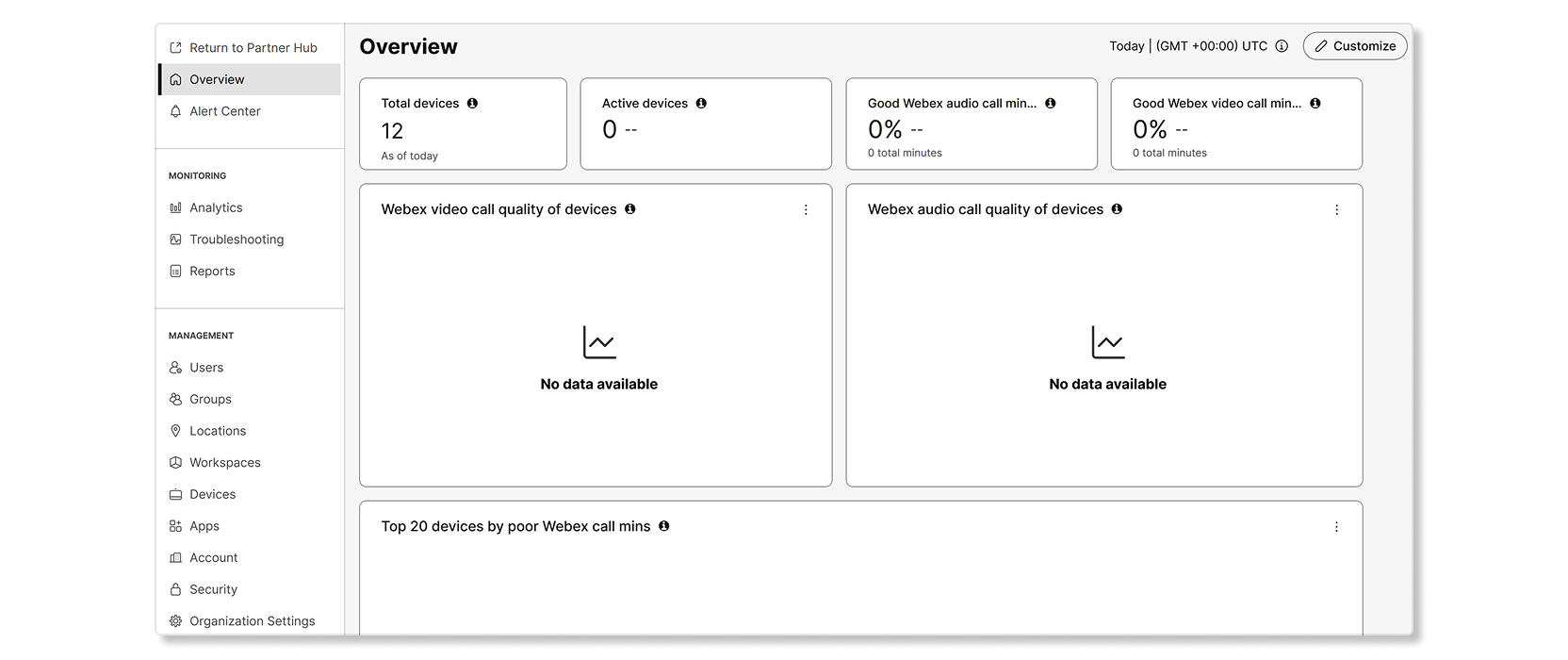 Return to Partner Hub
Overview
Alert Center

MONITORING
Analytics
Troubleshooting
Reports

MANAGEMENT
Users
Groups
Locations
Workspaces
Devices
Apps
Account
Security
Organization Settings

Overview

Today | (GMT +00:00) UTC

Customize

Total devices
12
As of today

Active devices
0 --

Good Webex audio call min...
0% --
0 total minutes

Good Webex video call min...
0% --
0 total minutes

Webex video call quality of devices

No data available

Webex audio call quality of devices

No data available

Top 20 devices by poor Webex call mins